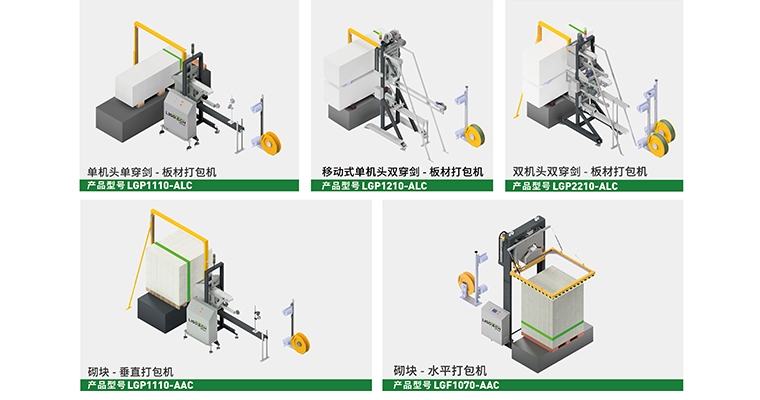 单机头单穿剑 - 板材打包机
产品型号 LGP1110-ALC

移动式单机头双穿剑 - 板材打包机
产品型号 LGP1210-ALC

双机头双穿剑 - 板材打包机
产品型号 LGP2210-ALC

砌块 - 垂直打包机
产品型号 LGP1110-AAC

砌块 - 水平打包机
产品型号 LGF1070-AAC