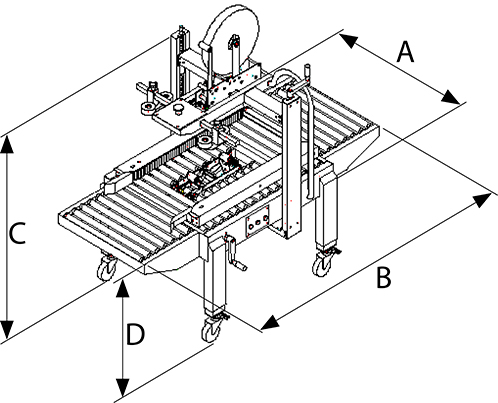 A
C
B
D